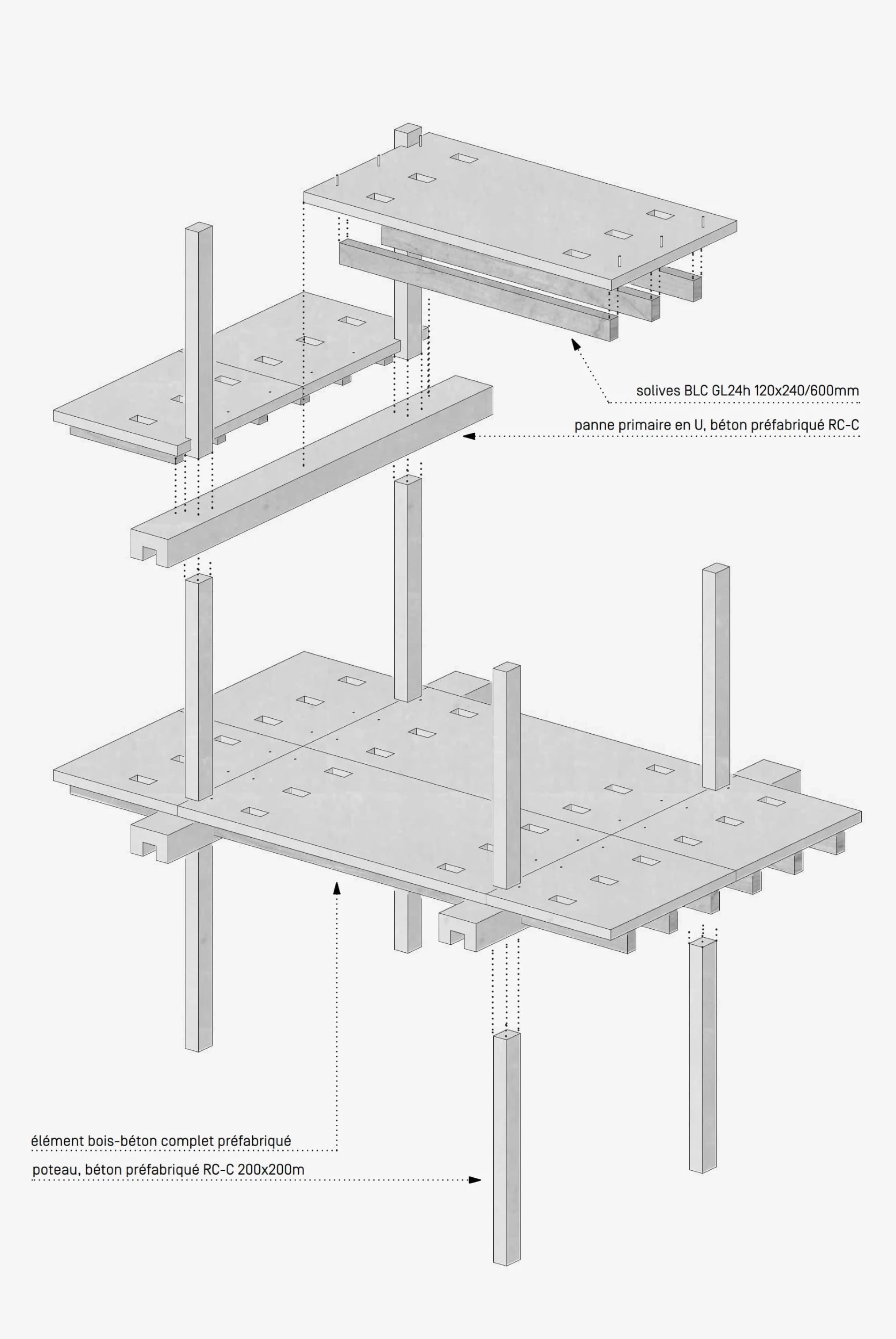 solives BLC GL24h 120x240/600mm

panne primaire en U, béton préfabriqué RC-C

élément bois-béton complet préfabriqué

poteau, béton préfabriqué RC-C 200x200m